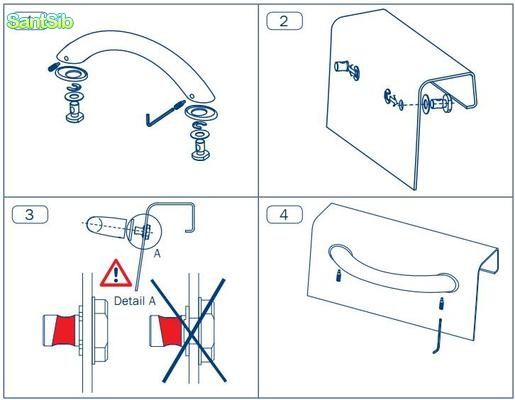 SantSib

2

3

A

Detail A

4